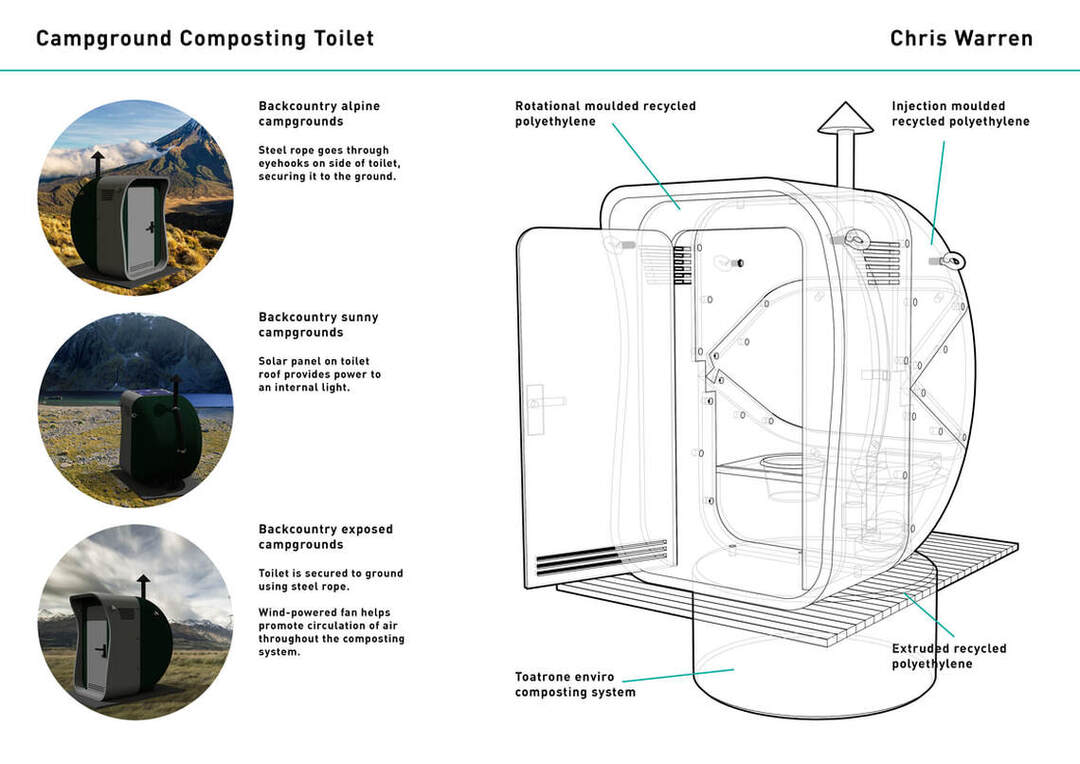 Campground Composting Toilet

Chris Warren

Backcountry alpine campgrounds

Steel rope goes through eyehooks on side of toilet, securing it to the ground.

Backcountry sunny campgrounds

Solar panel on toilet roof provides power to an internal light.

Backcountry exposed campgrounds

Toilet is secured to ground using steel rope.

Wind-powered fan helps promote circulation of air throughout the composting system.

Rotational moulded recycled polyethylene

Injection moulded recycled polyethylene

Extruded recycled polyethylene

Toatrone enviro composting system